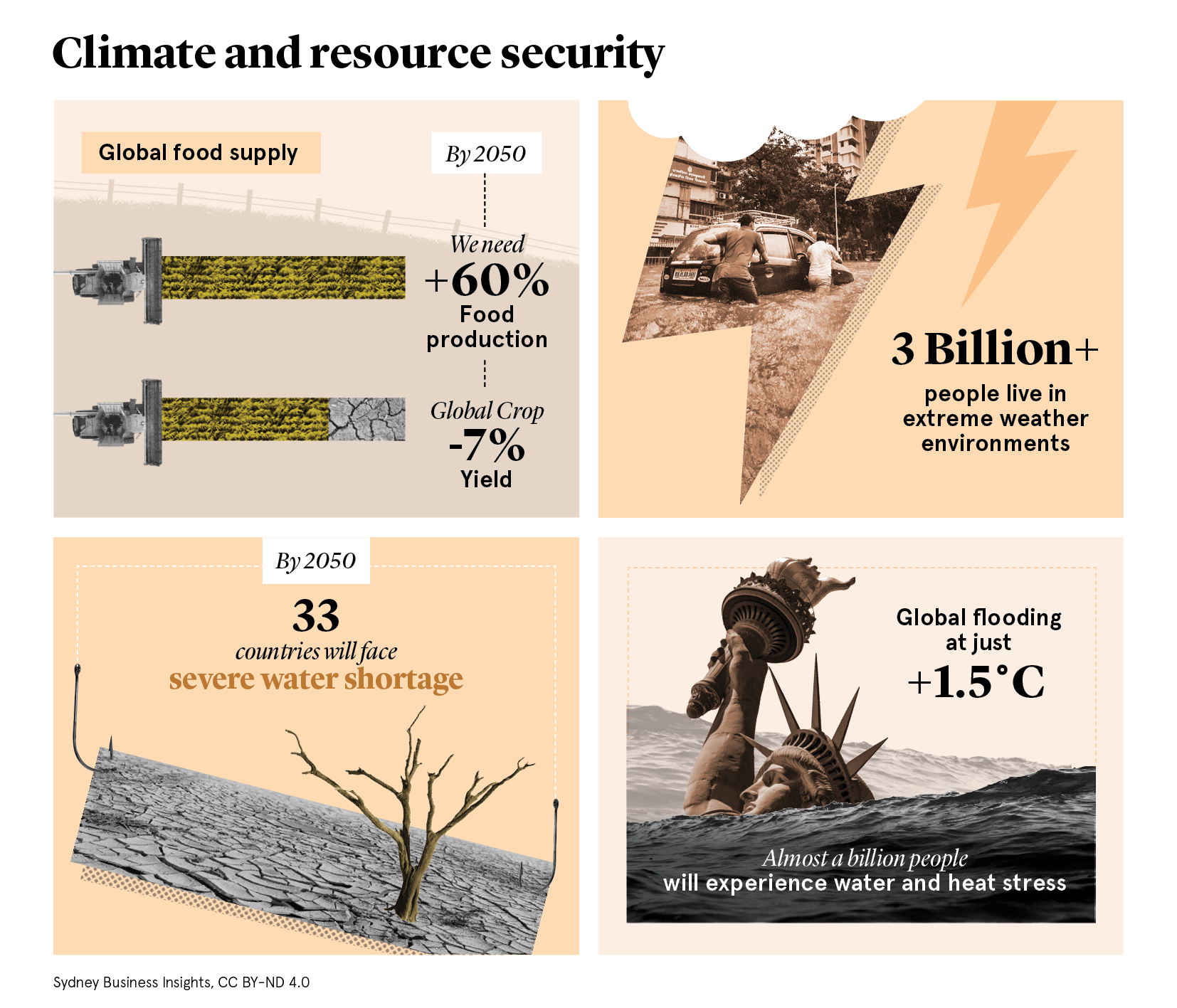 Climate and resource security

Global food supply

By 2050

We need
+60%
Food production

Global Crop
-7%
Yield

3 Billion+
people live in extreme weather environments

By 2050

33
countries will face
severe water shortage

Global flooding at just
+1.5°C

Almost a billion people
will experience water and heat stress

Sydney Business Insights, CC BY-ND 4.0