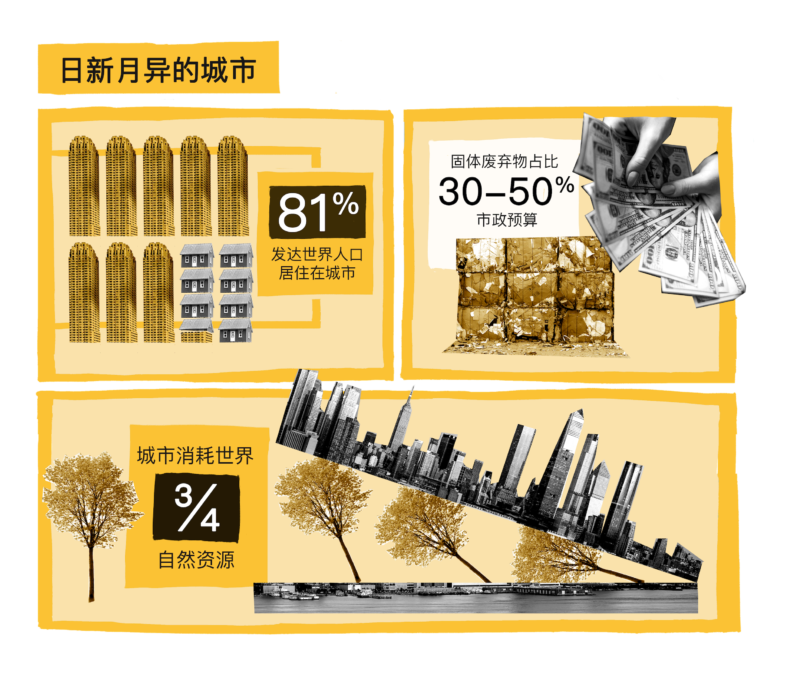 日新月异的城市

81%
发达世界人口居住在城市

固体废弃物占比
30–50%
市政预算

城市消耗世界
$\frac{3}{4}$
自然资源