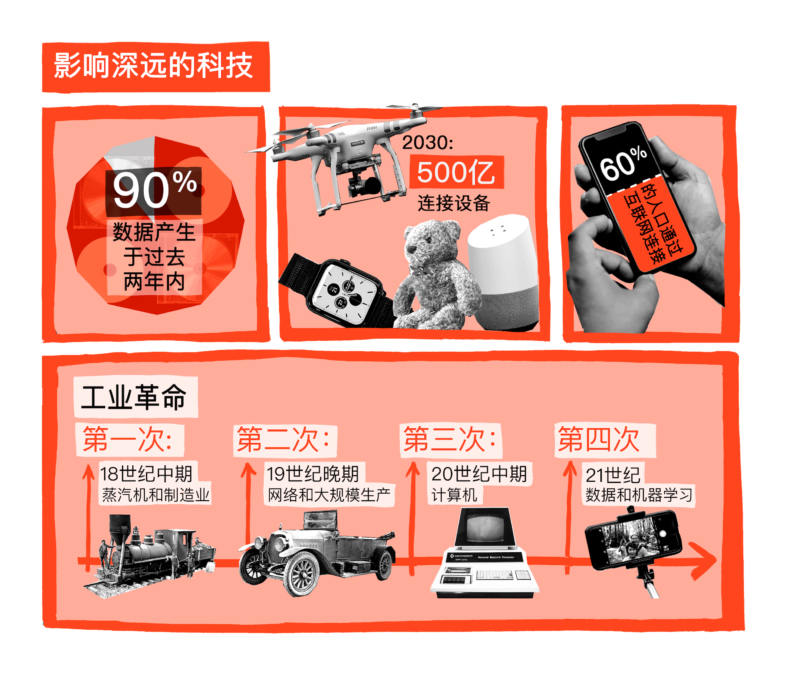 影响深远的科技

90%
数据产生于过去两年内

2030:
500亿
连接设备

60%
的人口通过互联网连接

工业革命

第一次:
18世纪中期
蒸汽机和制造业

第二次:
19世纪晚期
网络和大规模生产

第三次:
20世纪中期
计算机

第四次
21世纪
数据和机器学习