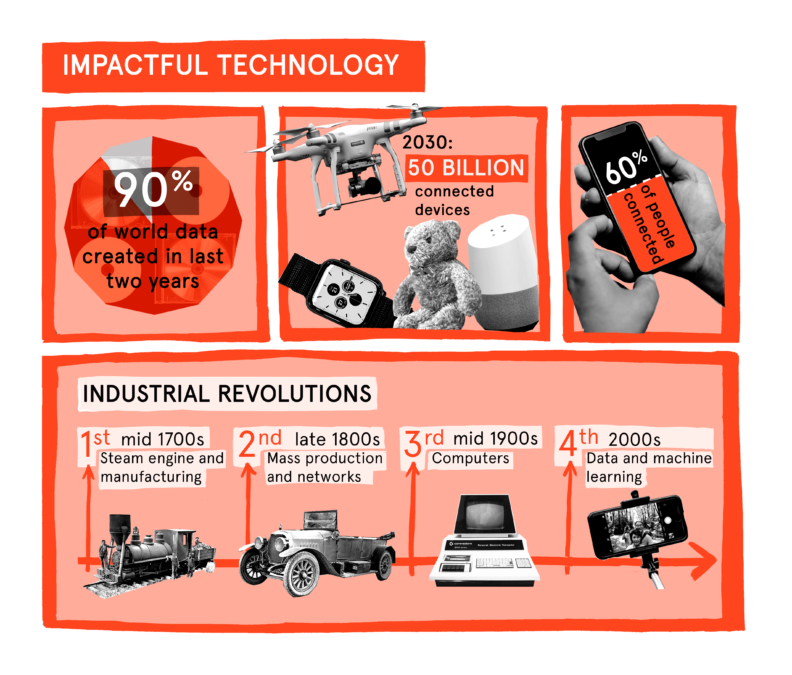 IMPACTFUL TECHNOLOGY

90%
of world data created in last two years

2030:
50 BILLION
connected devices

60%
of people connected

INDUSTRIAL REVOLUTIONS

1st mid 1700s
Steam engine and manufacturing

2nd late 1800s
Mass production and networks

3rd mid 1900s
Computers

4th 2000s
Data and machine learning