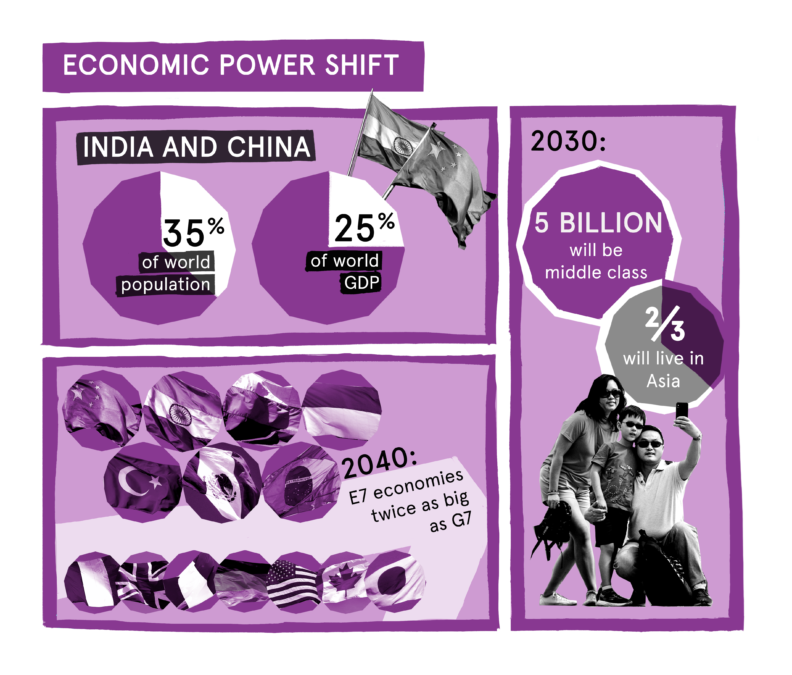 ECONOMIC POWER SHIFT

INDIA AND CHINA

35% of world population

25% of world GDP

2040: E7 economies twice as big as G7

2030:

5 BILLION will be middle class

$\frac{2}{3}$ will live in Asia