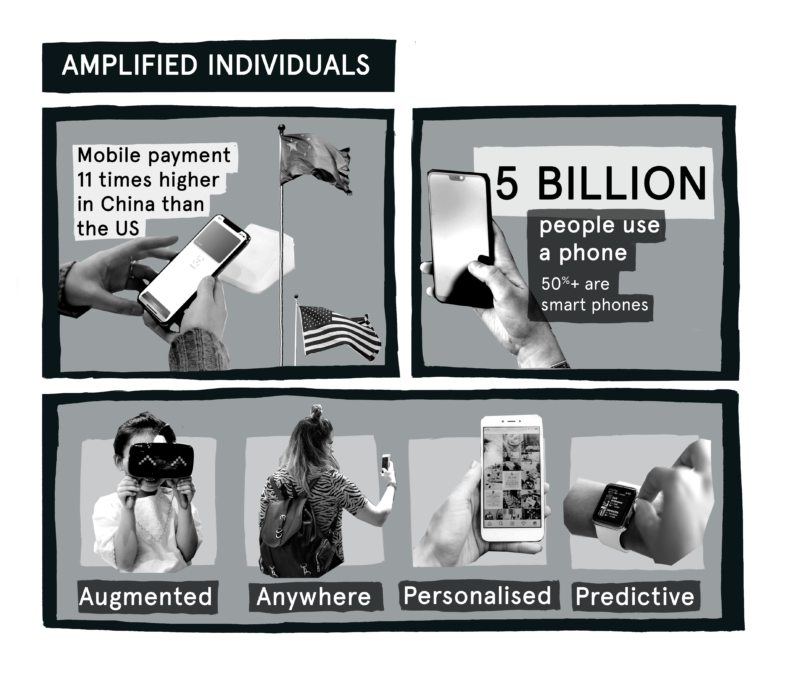 AMPLIFIED INDIVIDUALS

Mobile payment 11 times higher in China than the US

5 BILLION

people use a phone

50%+ are smart phones

Augmented

Anywhere

Personalised

Predictive